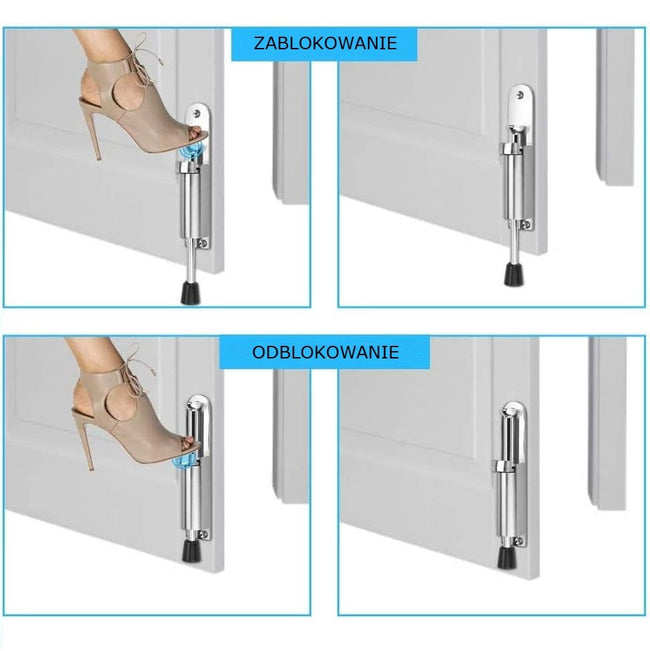 ZABLOKOWANIE

ODBLOKOWANIE