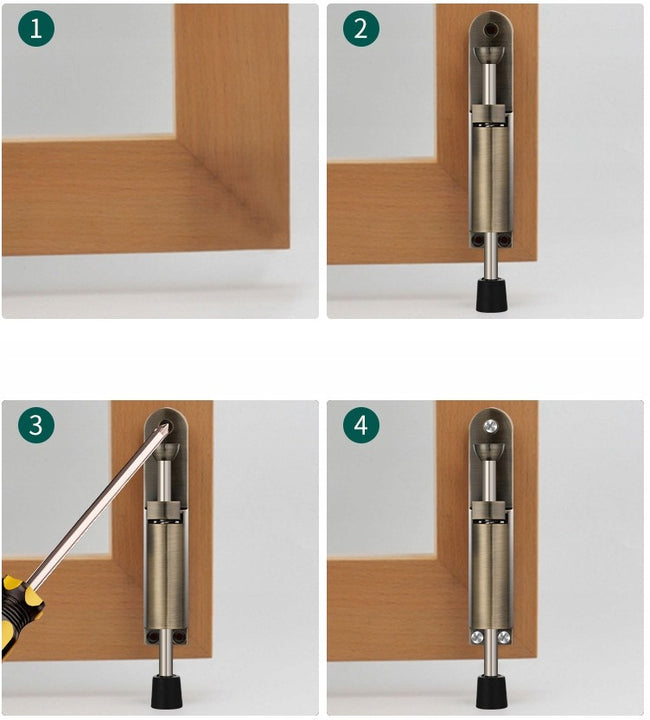 1

2

3

4