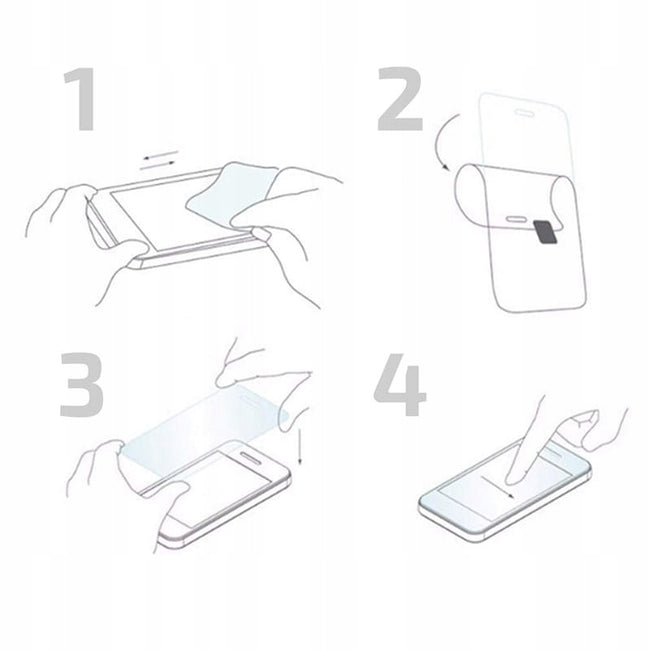 1

2

3

4