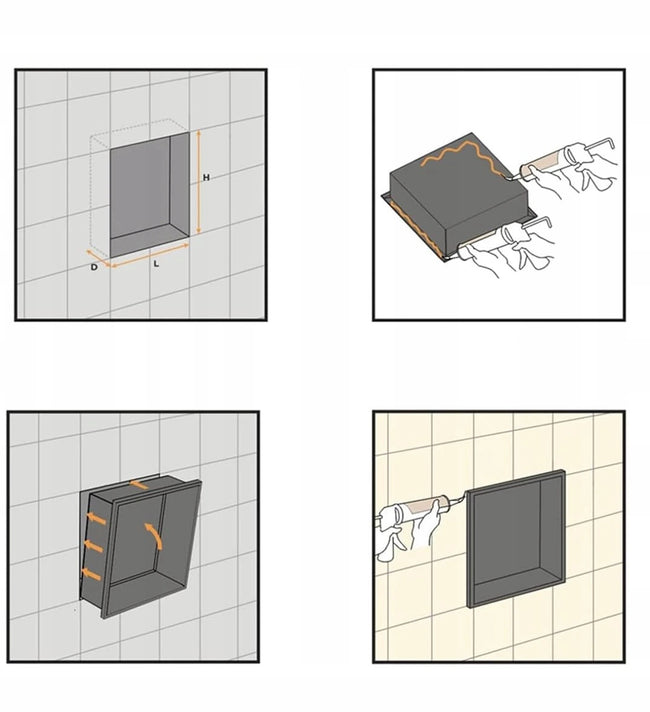 H

D

L