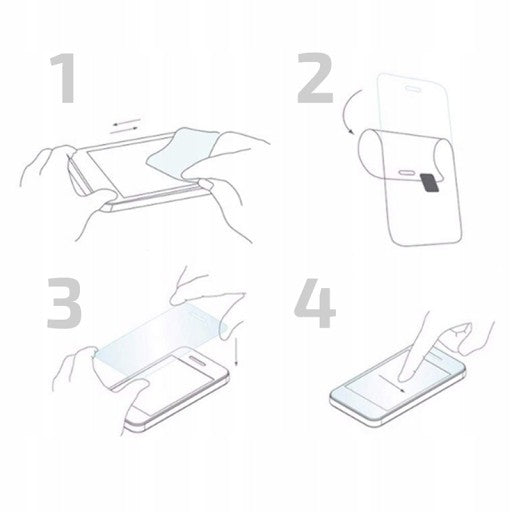 1

2

3

4