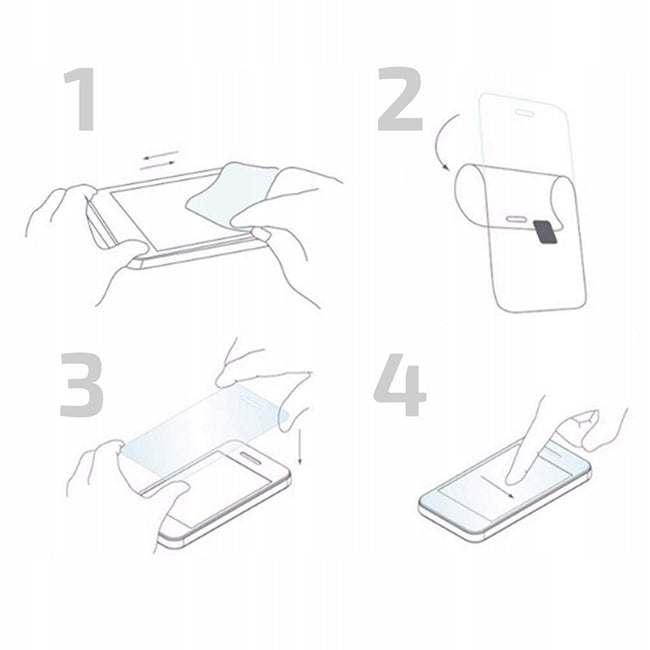 1

2

3

4