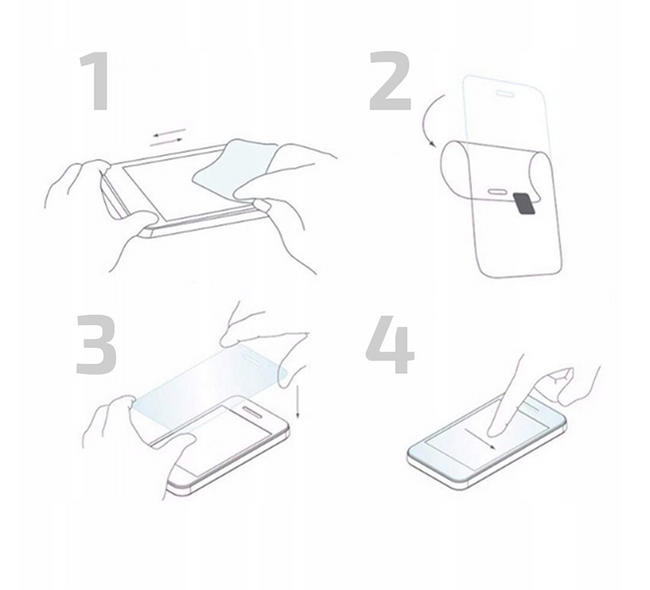 1

2

3

4