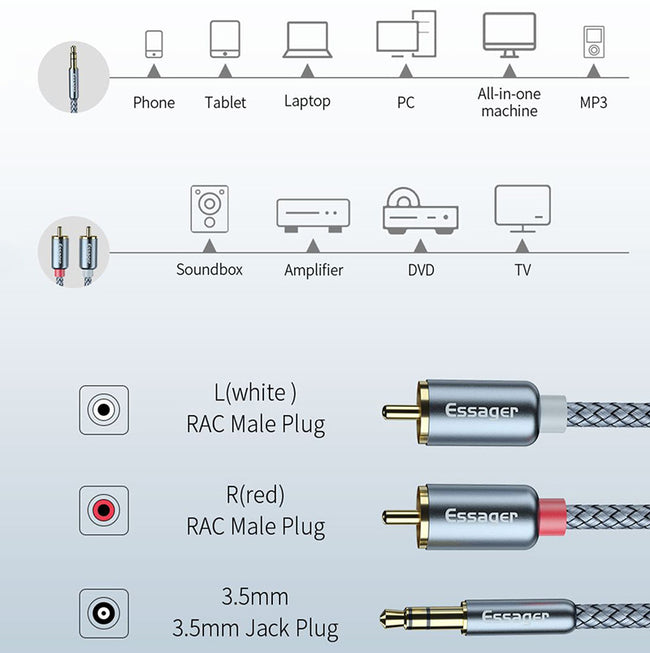 Phone
Tablet
Laptop
PC
All-in-one machine
MP3

Soundbox
Amplifier
DVD
TV

L(white )
RAC Male Plug

Essager

R(red)
RAC Male Plug

Essager

3.5mm
3.5mm Jack Plug

Essager